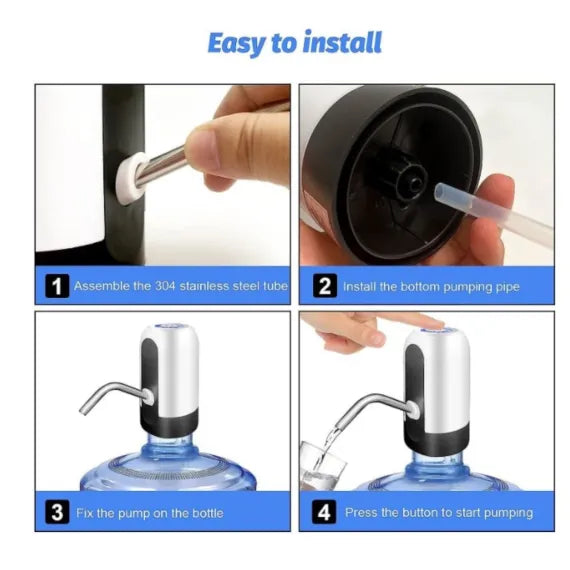 Easy to install

1 Assemble the 304 stainless steel tube

2 Install the bottom pumping pipe

3 Fix the pump on the bottle

4 Press the button to start pumping